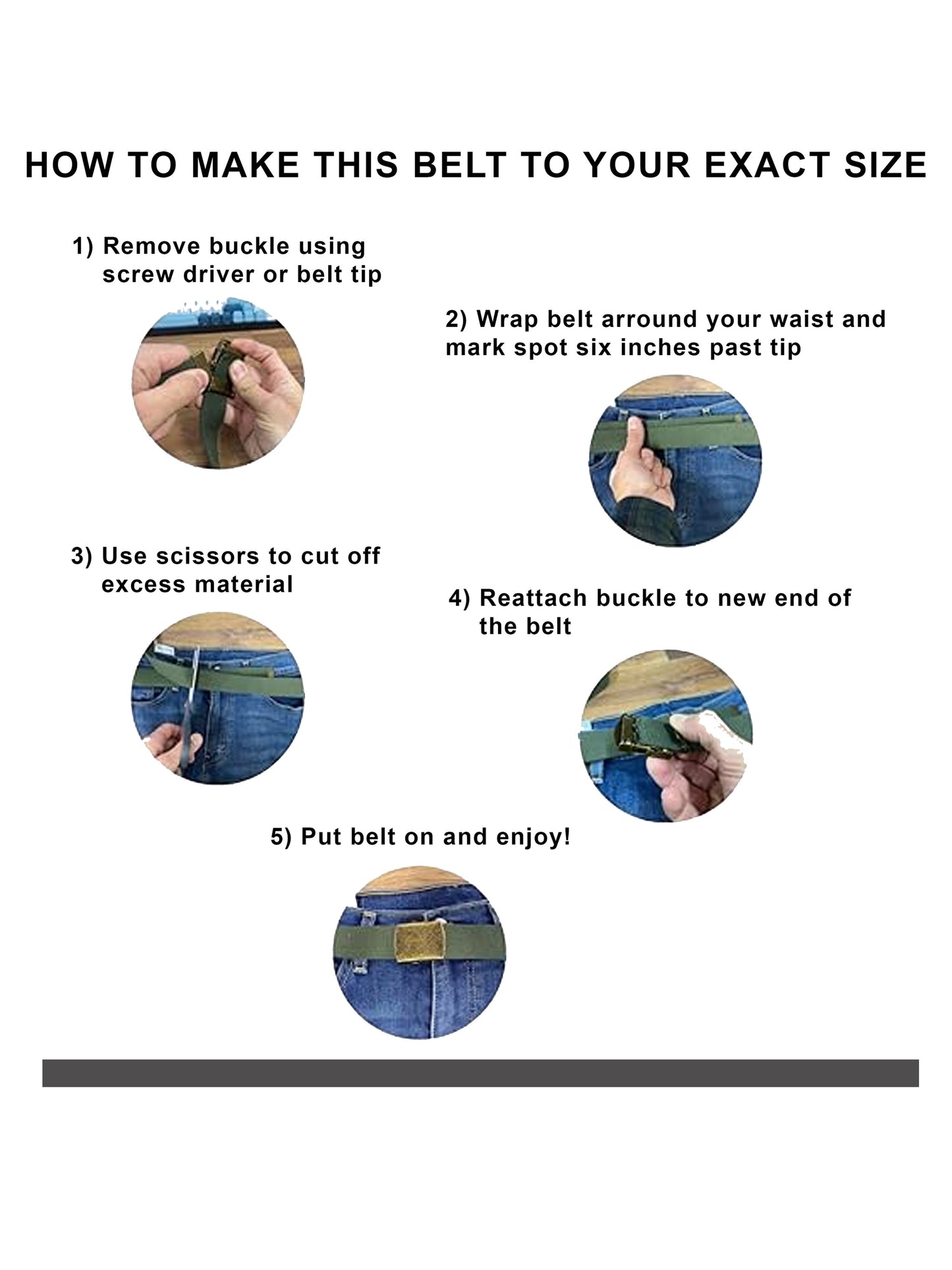 HOW TO MAKE THIS BELT TO YOUR EXACT SIZE

1) Remove buckle using screw driver or belt tip

2) Wrap belt arround your waist and mark spot six inches past tip

3) Use scissors to cut off excess material

4) Reattach buckle to new end of the belt

5) Put belt on and enjoy!